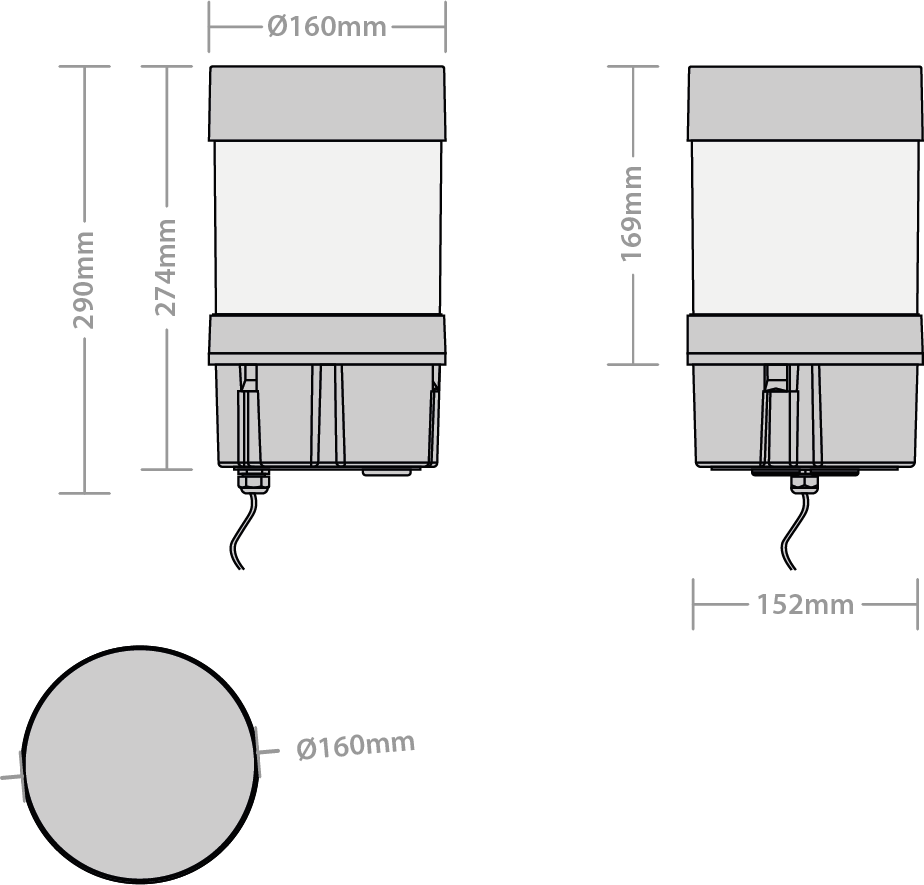 Ø160mm
290mm
274mm
169mm
152mm
Ø160mm