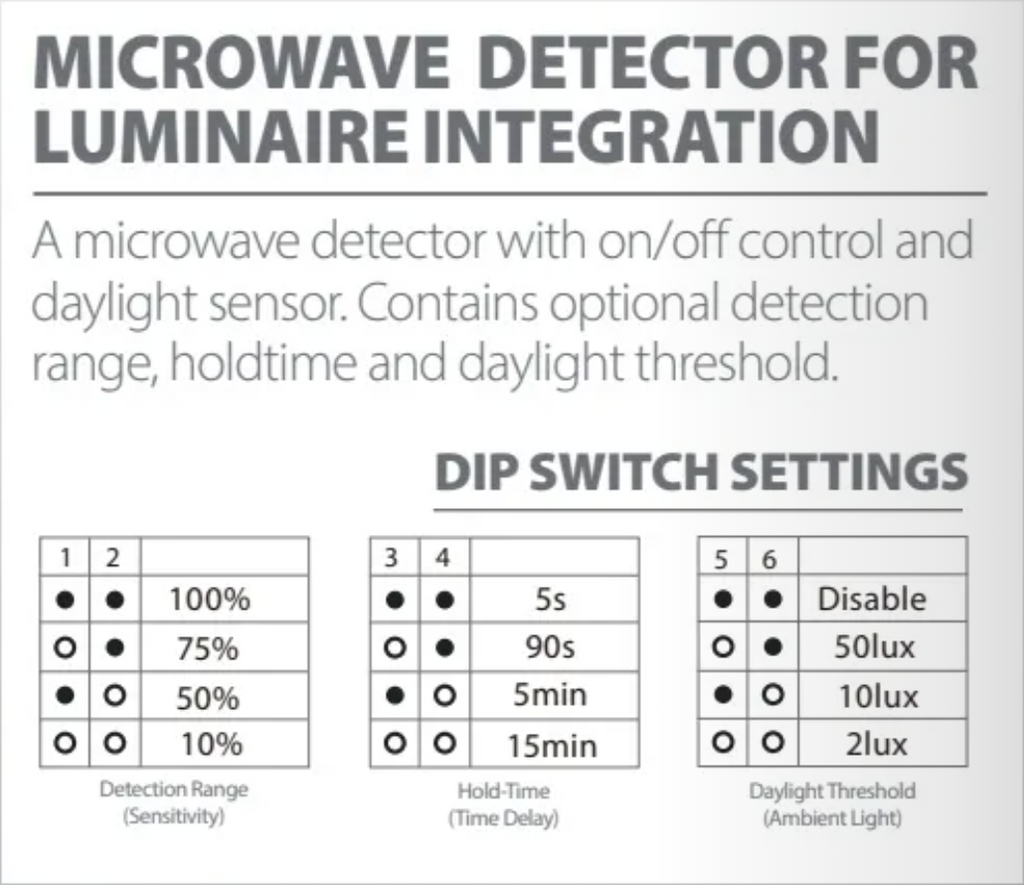 MICROWAVE DETECTOR FOR LUMINAIRE INTEGRATION

A microwave detector with on/off control and daylight sensor. Contains optional detection range, holdtime and daylight threshold.

DIP SWITCH SETTINGS

| 1 | 2 | |
|---|---|---|
| ● | ● | 100% |
| ○ | ● | 75% |
| ● | ○ | 50% |
| ○ | ○ | 10% |

Detection Range (Sensitivity)

| 3 | 4 | |
|---|---|---|
| ● | ● | 5s |
| ○ | ● | 90s |
| ● | ○ | 5min |
| ○ | ○ | 15min |

Hold-Time (Time Delay)

| 5 | 6 | |
|---|---|---|
| ● | ● | Disable |
| ○ | ● | 50lux |
| ● | ○ | 10lux |
| ○ | ○ | 2lux |

Daylight Threshold (Ambient Light)